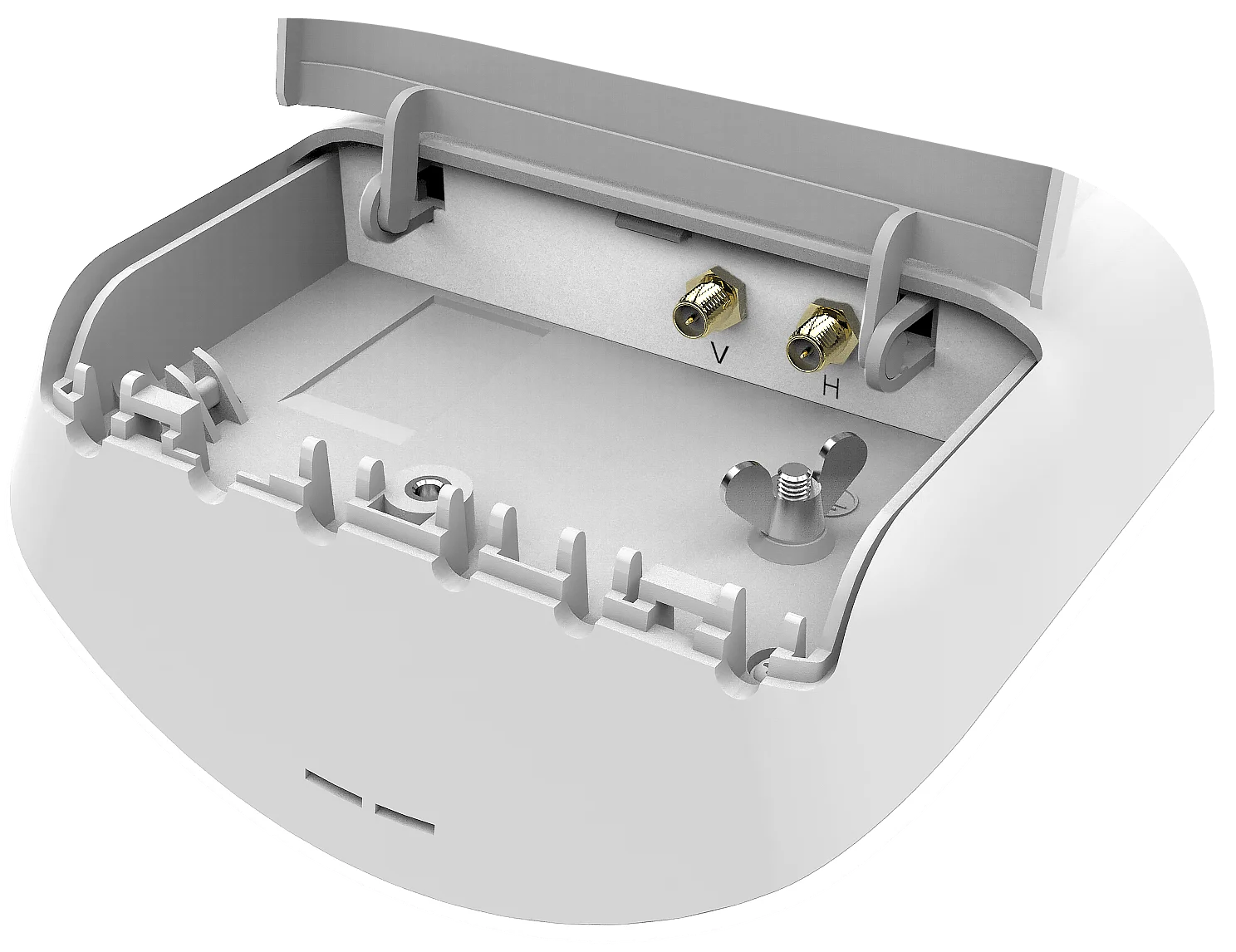 V
H